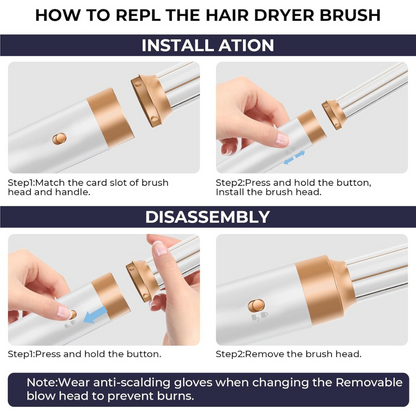 HOW TO REPL THE HAIR DRYER BRUSH

INSTALL ATION

Step1:Match the card slot of brush head and handle.

Step2:Press and hold the button, Install the brush head.

DISASSEMBLY

Step1:Press and hold the button.

Step2:Remove the brush head.

Note:Wear anti-scalding gloves when changing the Removable blow head to prevent burns.